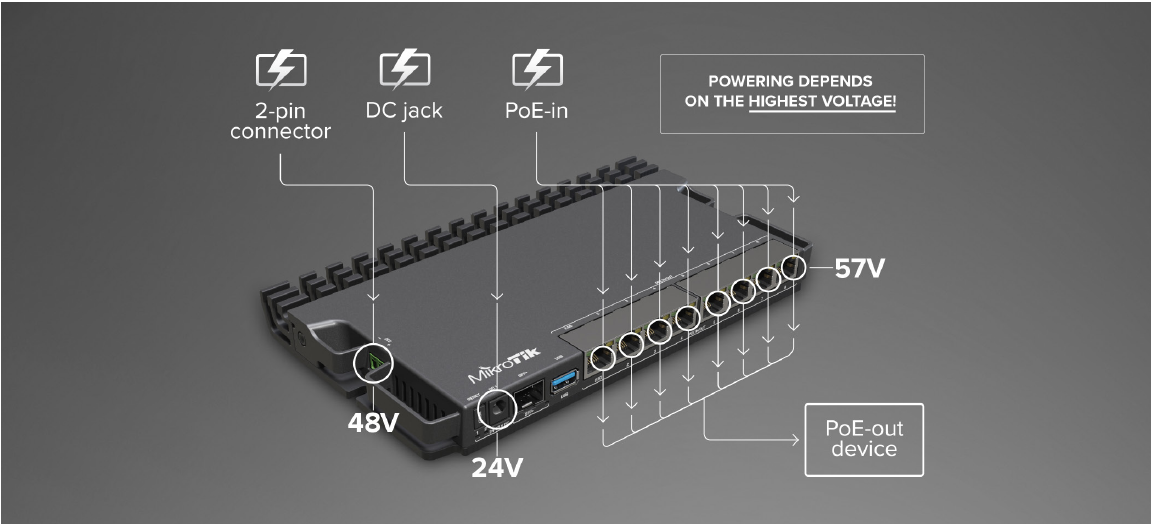 2-pin connector

DC jack

PoE-in

POWERING DEPENDS ON THE HIGHEST VOLTAGE!

57V

MikroTik

48V

24V

PoE-out device